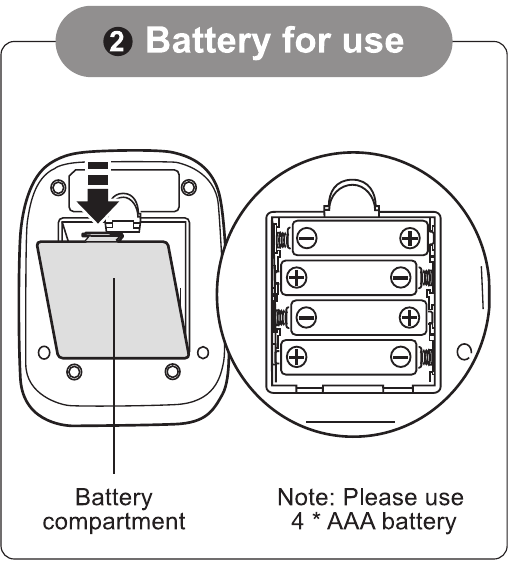 ❷ Battery for use

Battery compartment

Note: Please use 4 * AAA battery