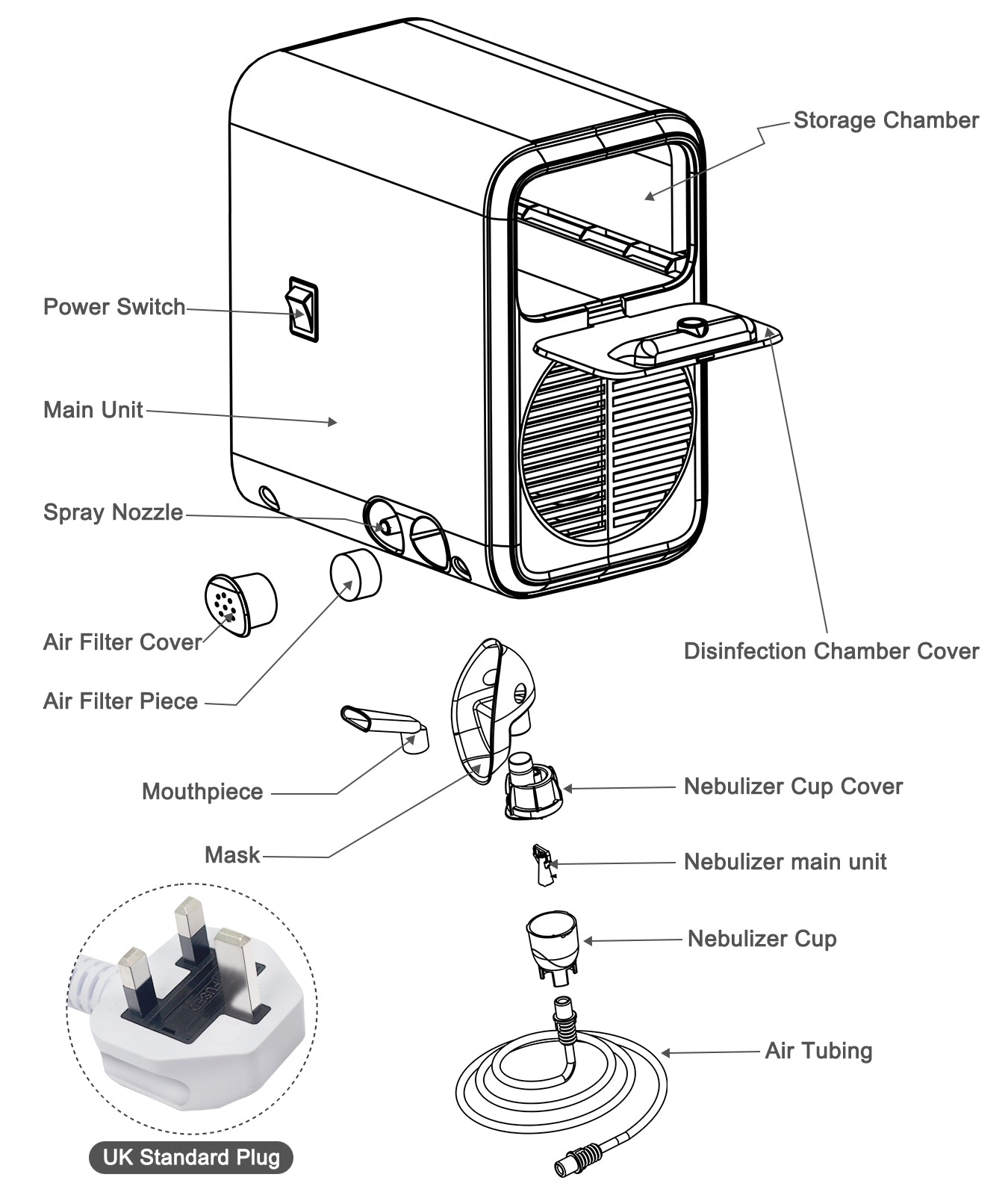 Storage Chamber

Power Switch

Main Unit

Spray Nozzle

Air Filter Cover

Air Filter Piece

Disinfection Chamber Cover

Mouthpiece

Mask

Nebulizer Cup Cover

Nebulizer main unit

Nebulizer Cup

Air Tubing

UK Standard Plug