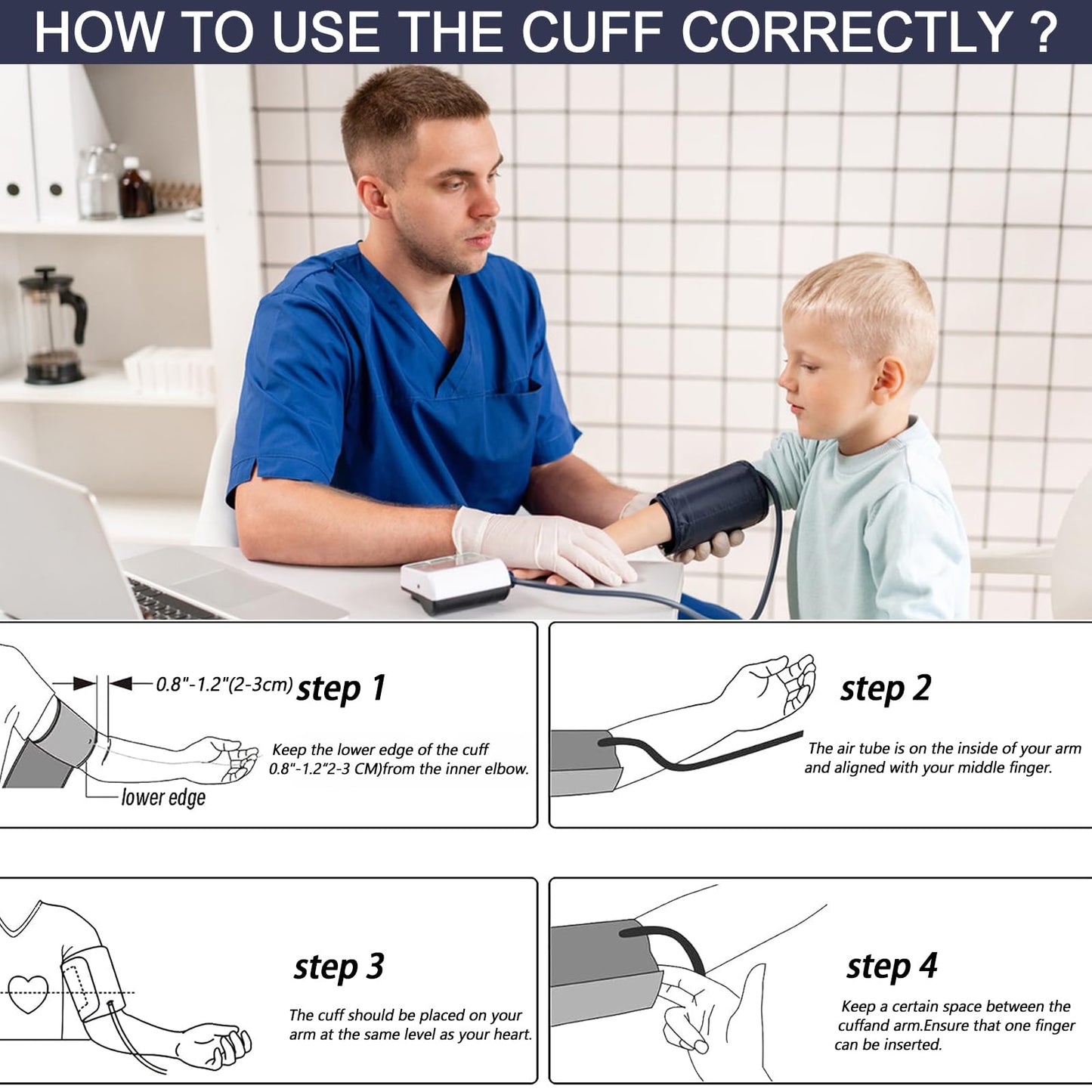 HOW TO USE THE CUFF CORRECTLY ?

0.8"-1.2"(2-3cm) step 1

Keep the lower edge of the cuff 0.8"-1.2"2-3 CM)from the inner elbow.

lower edge

step 2

The air tube is on the inside of your arm and aligned with your middle finger.

step 3

The cuff should be placed on your arm at the same level as your heart.

step 4

Keep a certain space between the cuffand arm.Ensure that one finger can be inserted.