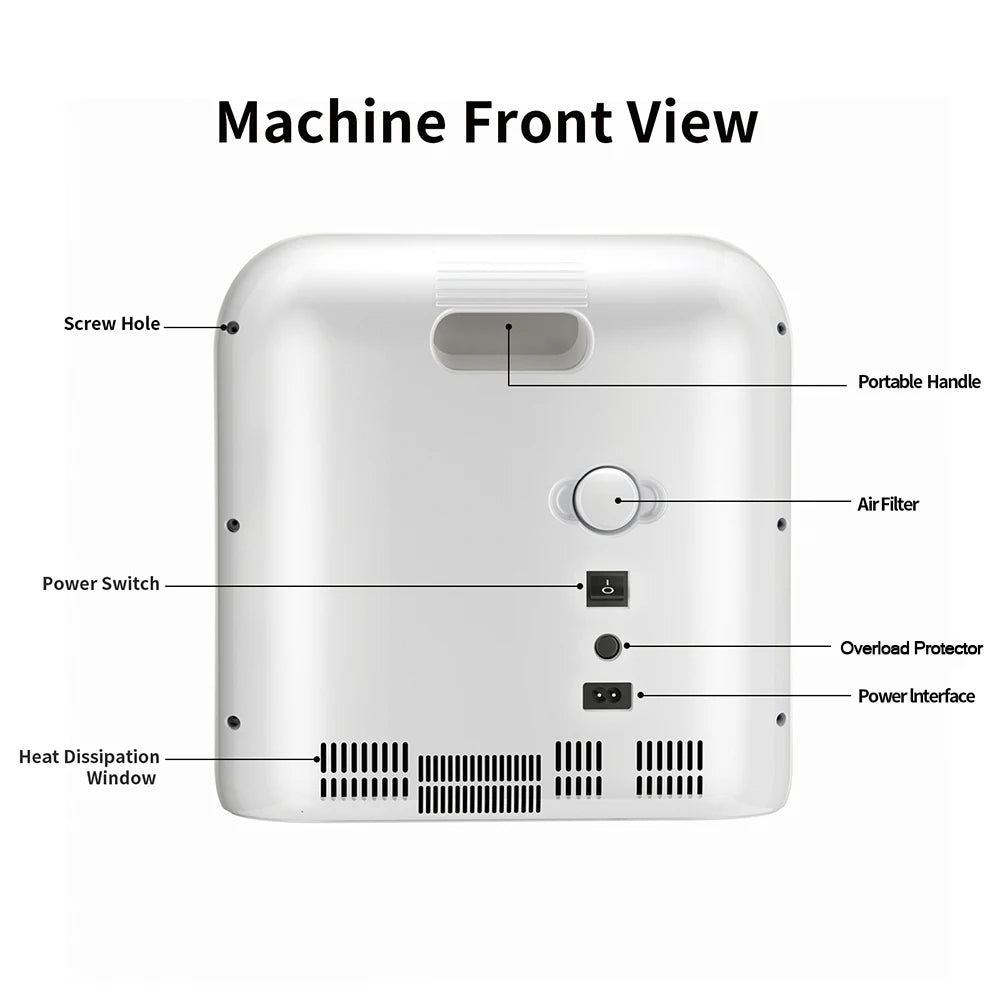 Machine Front View

Screw Hole

Portable Handle

Air Filter

Power Switch

Overload Protector

Power Interface

Heat Dissipation Window