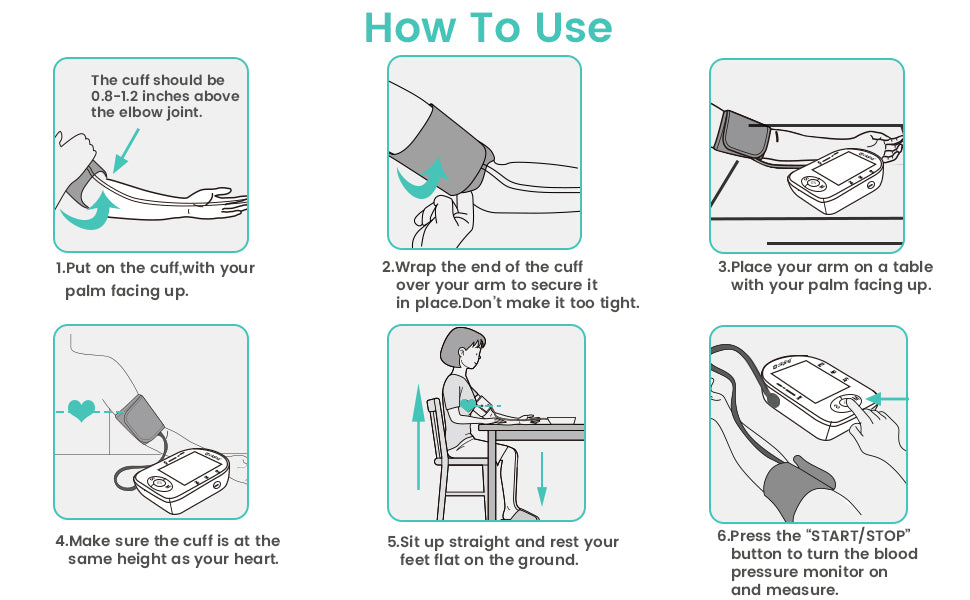 How To Use

The cuff should be 0.8-1.2 inches above the elbow joint.

1.Put on the cuff,with your palm facing up.

2.Wrap the end of the cuff over your arm to secure it in place.Don't make it too tight.

3.Place your arm on a table with your palm facing up.

4.Make sure the cuff is at the same height as your heart.

5.Sit up straight and rest your feet flat on the ground.

6.Press the "START/STOP" button to turn the blood pressure monitor on and measure.